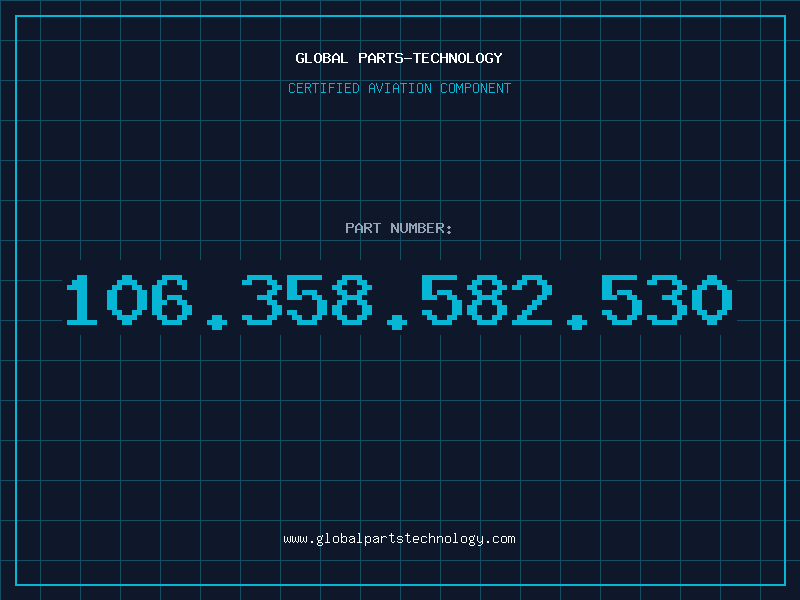 GLOBAL PARTS-TECHNOLOGY

CERTIFIED AVIATION COMPONENT

PART NUMBER:

106.358.582.530

www.globalpartstechnology.com