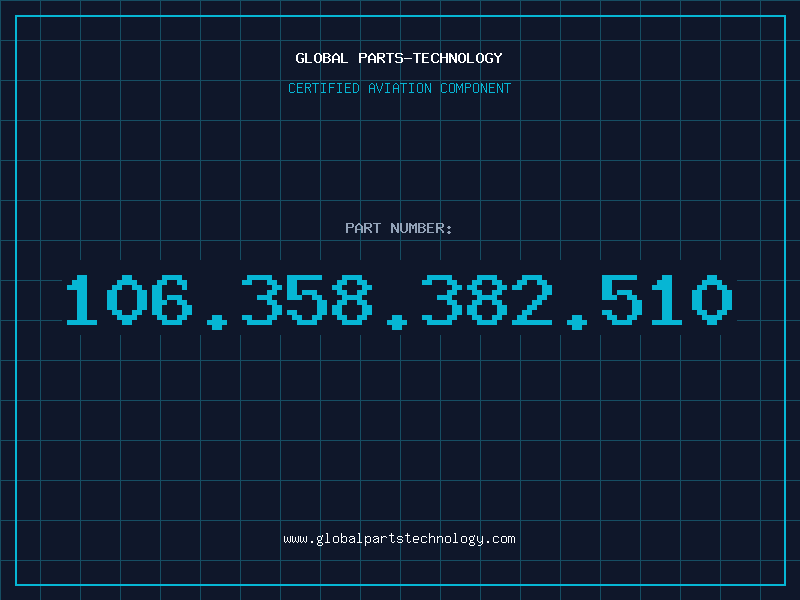 GLOBAL PARTS-TECHNOLOGY

CERTIFIED AVIATION COMPONENT

PART NUMBER:

106.358.382.510

www.globalpartstechnology.com