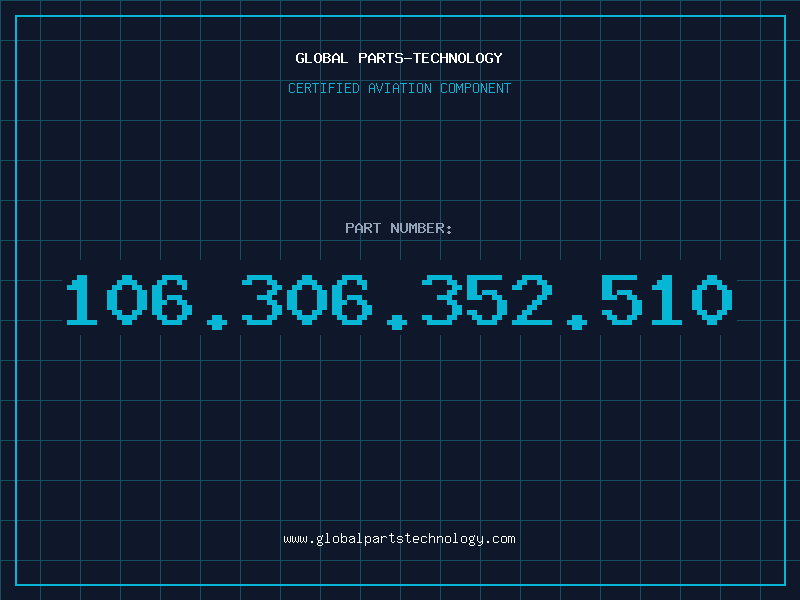 GLOBAL PARTS-TECHNOLOGY

CERTIFIED AVIATION COMPONENT

PART NUMBER:

106.306.352.510

www.globalpartstechnology.com