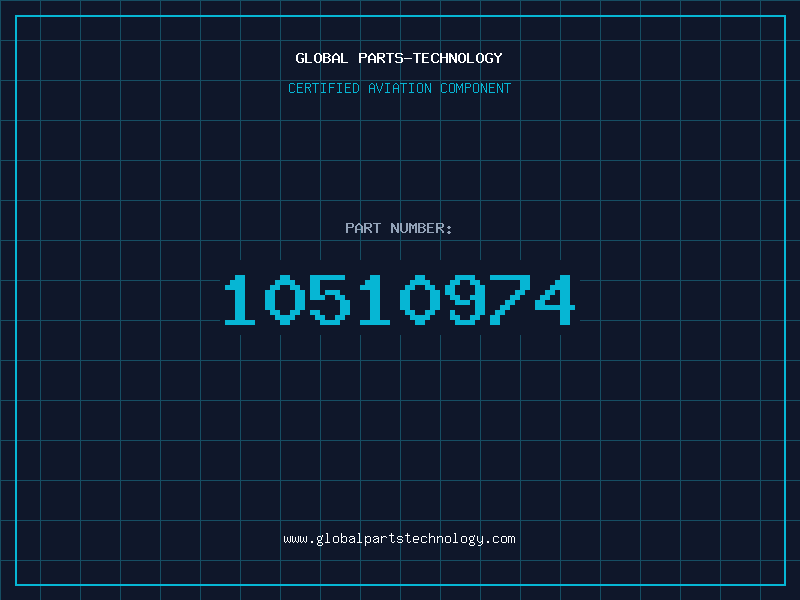 GLOBAL PARTS-TECHNOLOGY

CERTIFIED AVIATION COMPONENT

PART NUMBER:

10510974

www.globalpartstechnology.com