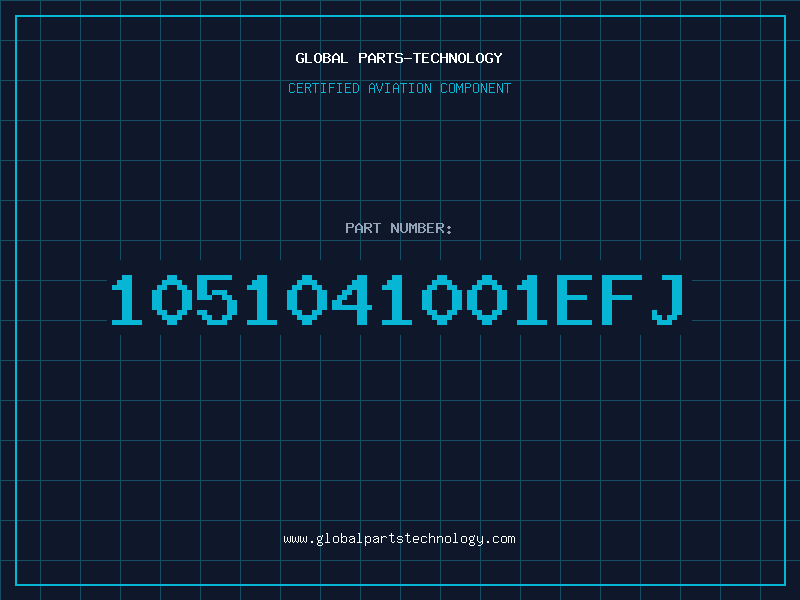 GLOBAL PARTS-TECHNOLOGY

CERTIFIED AVIATION COMPONENT

PART NUMBER:

1051041001EFJ

www.globalpartstechnology.com