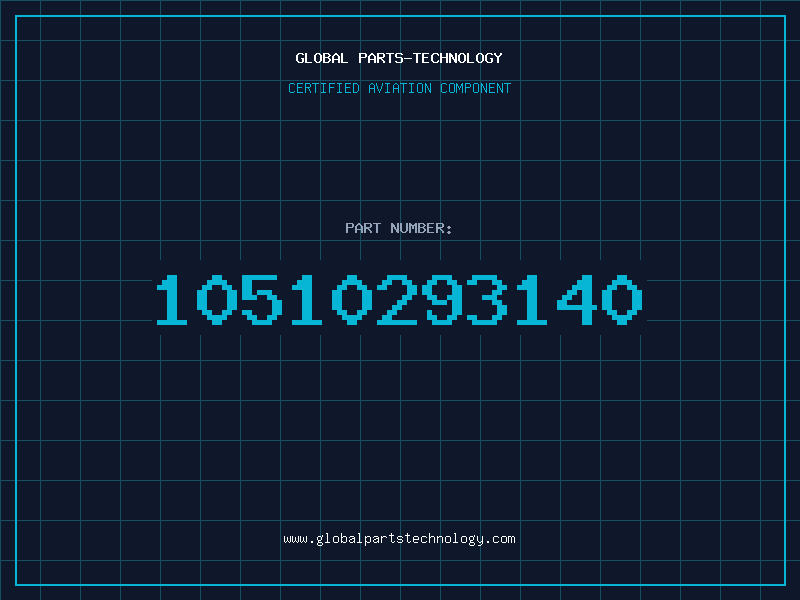 GLOBAL PARTS-TECHNOLOGY

CERTIFIED AVIATION COMPONENT

PART NUMBER:

10510293140

www.globalpartstechnology.com