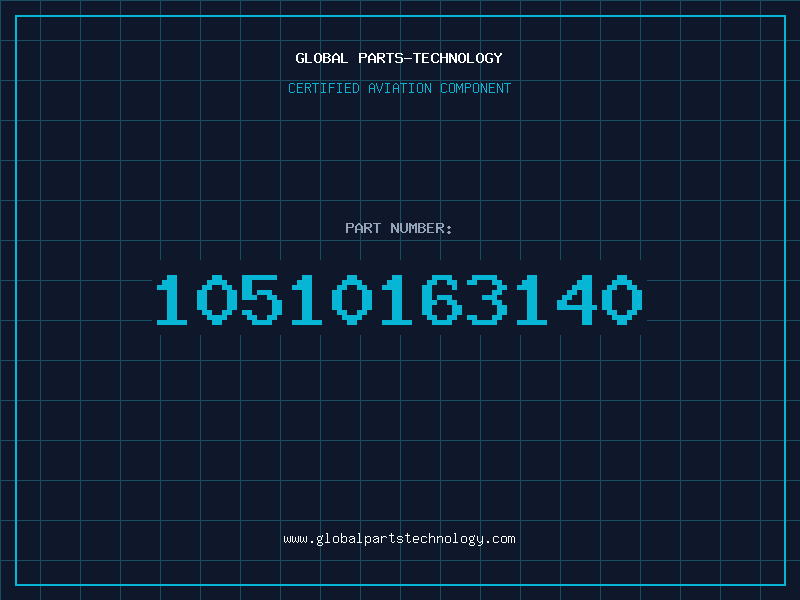 GLOBAL PARTS-TECHNOLOGY
CERTIFIED AVIATION COMPONENT

PART NUMBER:
10510163140

www.globalpartstechnology.com