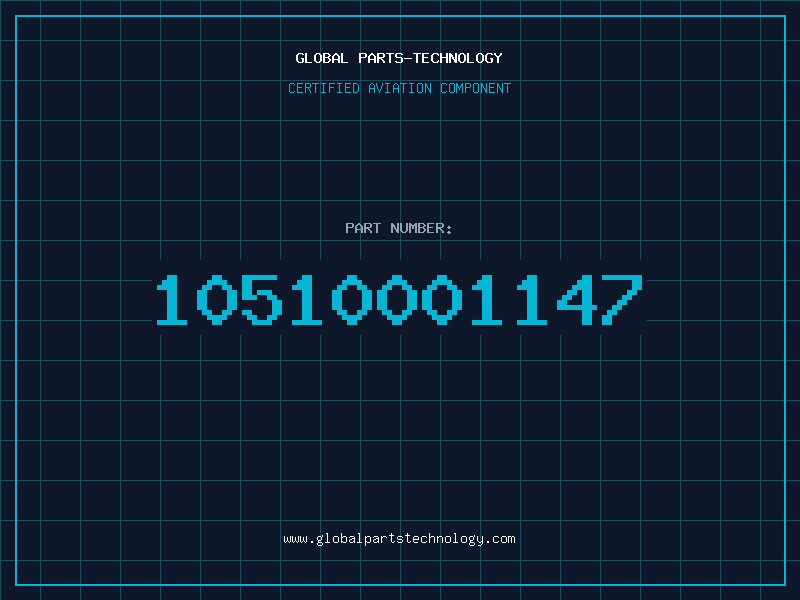 GLOBAL PARTS-TECHNOLOGY

CERTIFIED AVIATION COMPONENT

PART NUMBER:

10510001147

www.globalpartstechnology.com