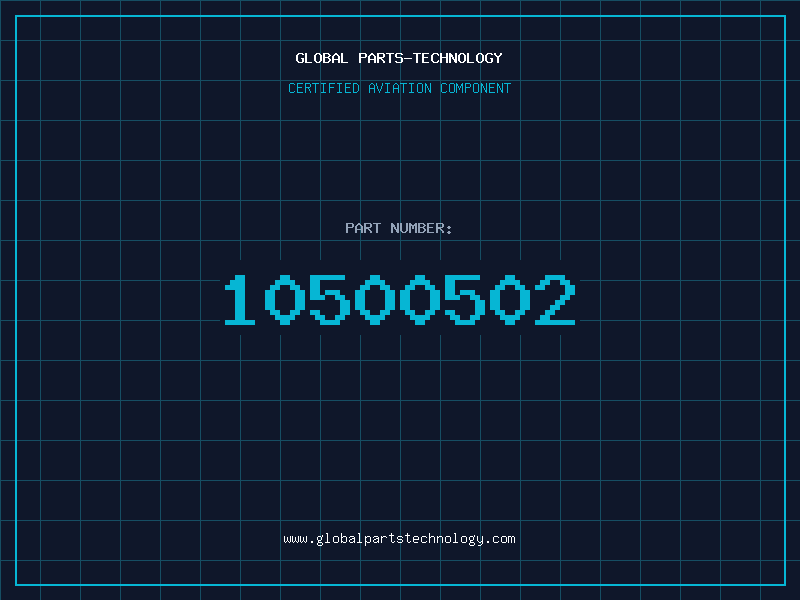 GLOBAL PARTS-TECHNOLOGY

CERTIFIED AVIATION COMPONENT

PART NUMBER:

10500502

www.globalpartstechnology.com