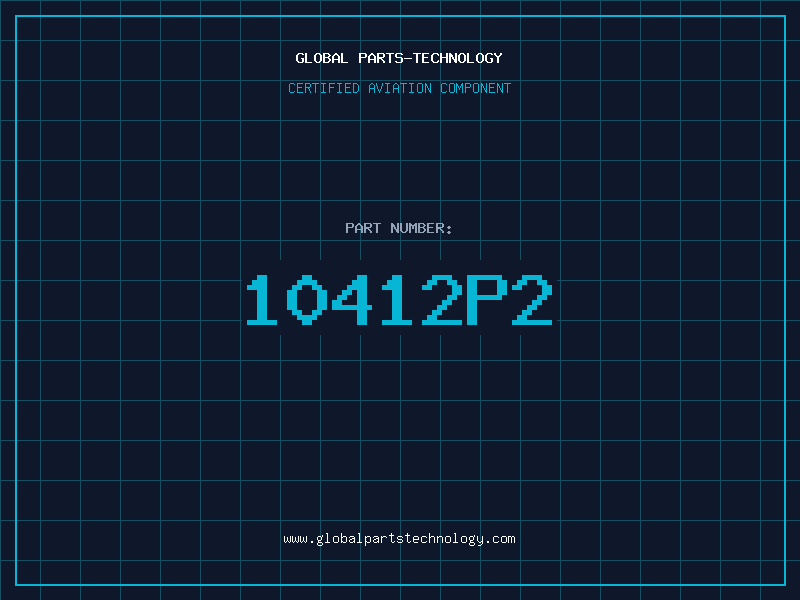 GLOBAL PARTS-TECHNOLOGY

CERTIFIED AVIATION COMPONENT

PART NUMBER:

10412P2

www.globalpartstechnology.com