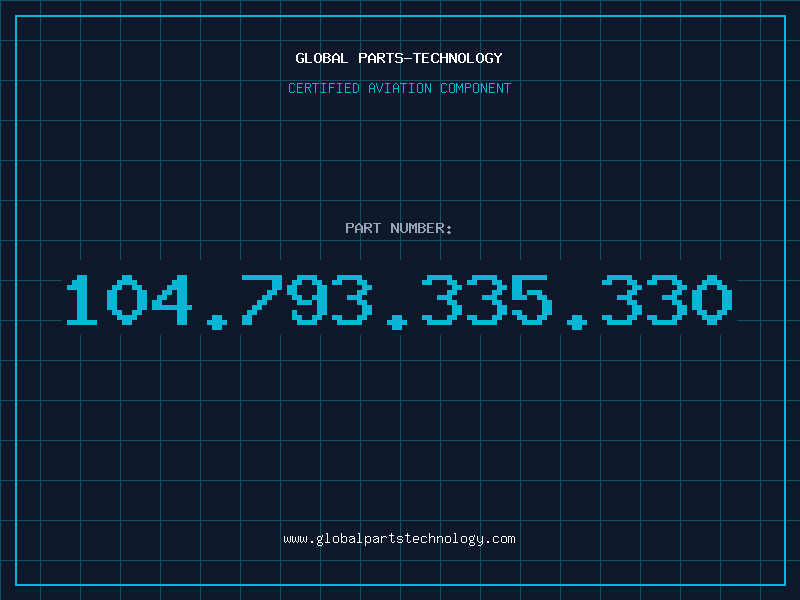 GLOBAL PARTS-TECHNOLOGY

CERTIFIED AVIATION COMPONENT

PART NUMBER:

104.793.335.330

www.globalpartstechnology.com