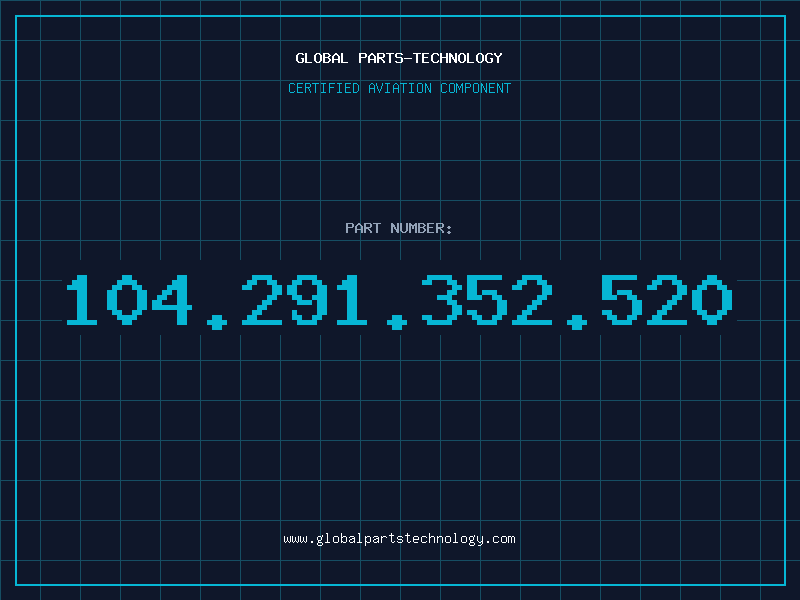 GLOBAL PARTS-TECHNOLOGY

CERTIFIED AVIATION COMPONENT

PART NUMBER:

104.291.352.520

www.globalpartstechnology.com