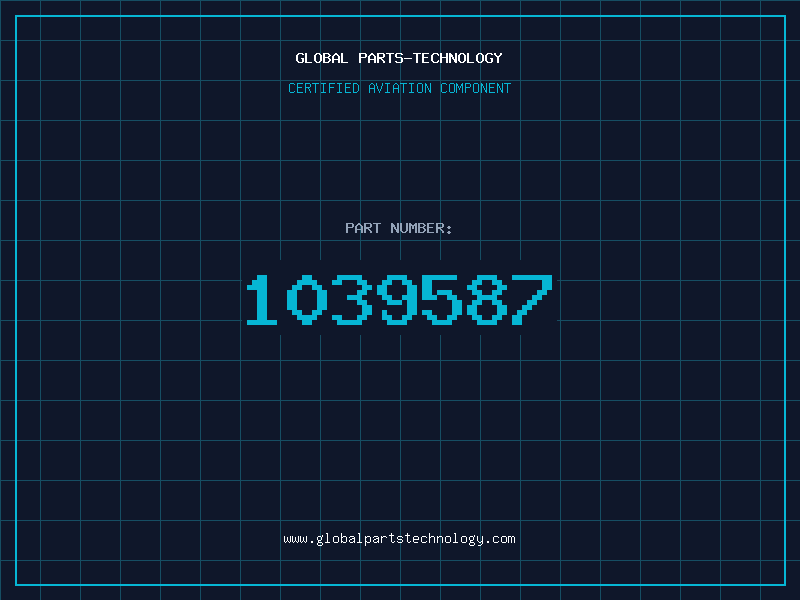 GLOBAL PARTS-TECHNOLOGY

CERTIFIED AVIATION COMPONENT

PART NUMBER:

1039587

www.globalpartstechnology.com