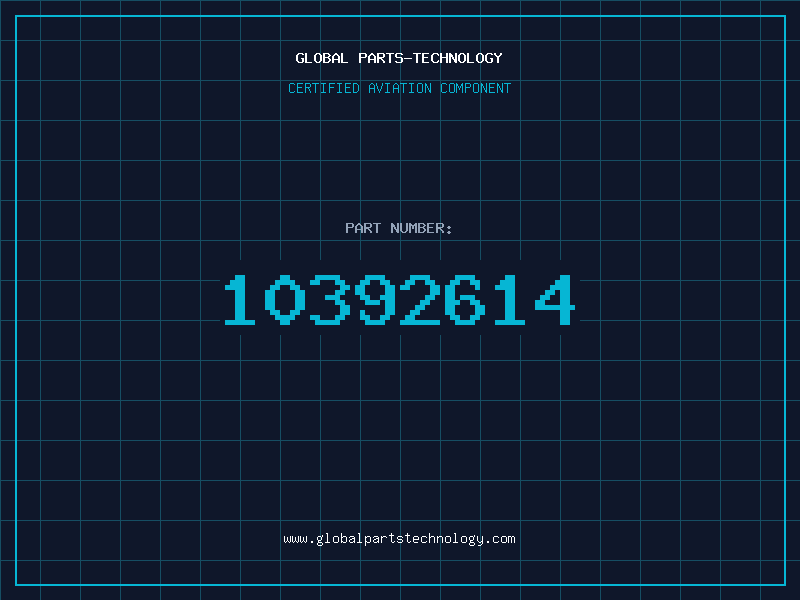 GLOBAL PARTS-TECHNOLOGY

CERTIFIED AVIATION COMPONENT

PART NUMBER:

10392614

www.globalpartstechnology.com