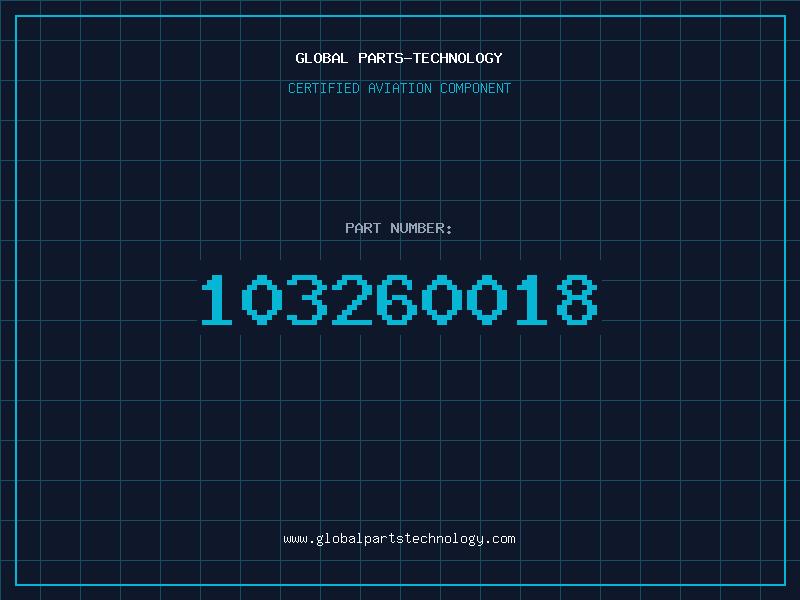 GLOBAL PARTS-TECHNOLOGY

CERTIFIED AVIATION COMPONENT

PART NUMBER:

103260018

www.globalpartstechnology.com