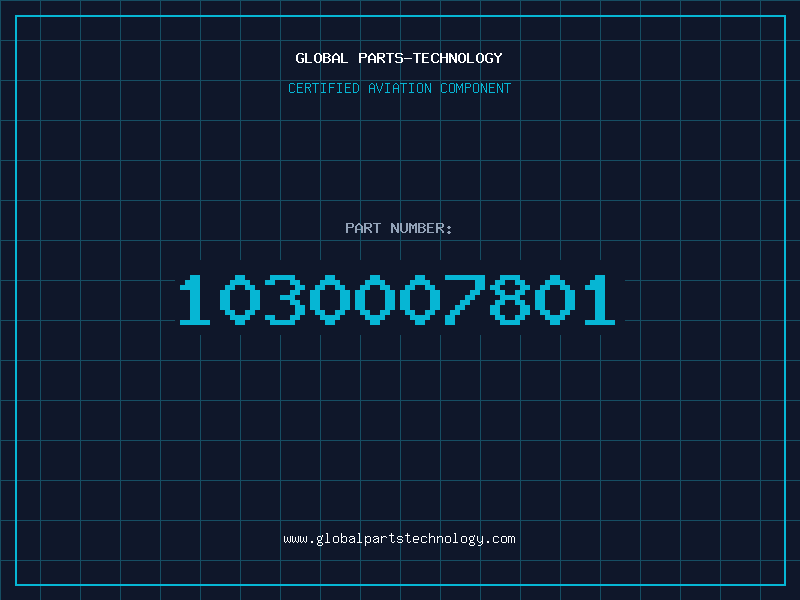 GLOBAL PARTS-TECHNOLOGY

CERTIFIED AVIATION COMPONENT

PART NUMBER:

1030007801

www.globalpartstechnology.com