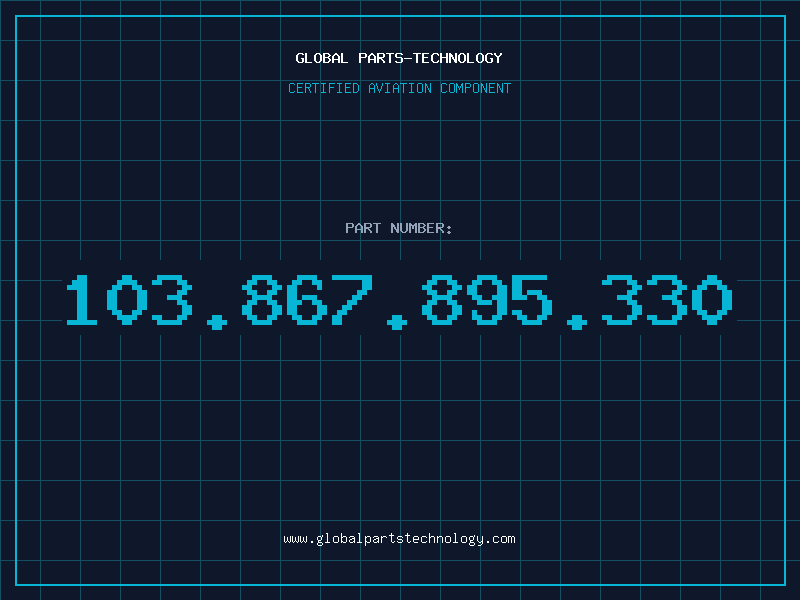 GLOBAL PARTS-TECHNOLOGY

CERTIFIED AVIATION COMPONENT

PART NUMBER:

103.867.895.330

www.globalpartstechnology.com