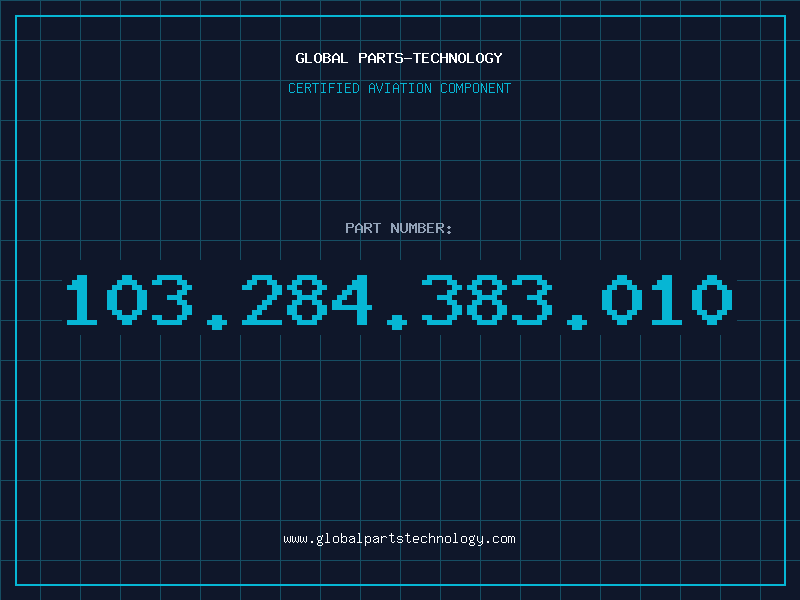 GLOBAL PARTS-TECHNOLOGY
CERTIFIED AVIATION COMPONENT

PART NUMBER:
103.284.383.010

www.globalpartstechnology.com