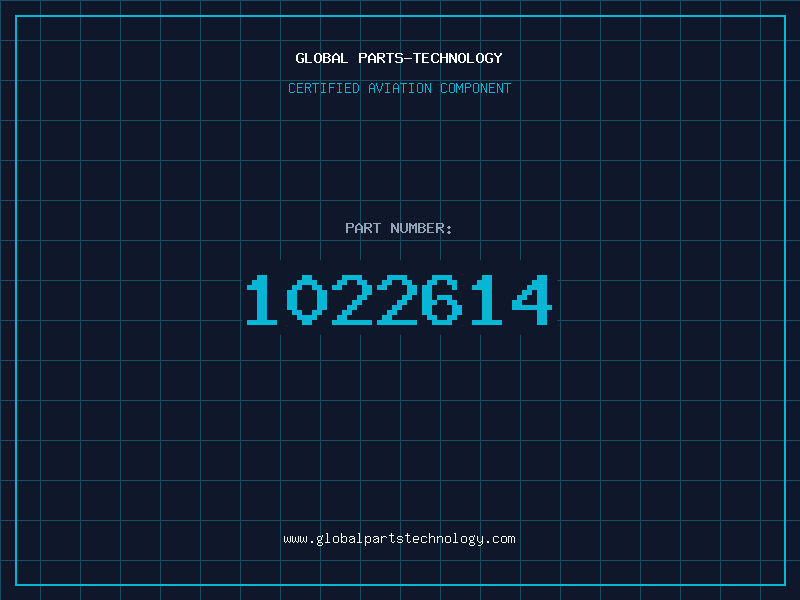 GLOBAL PARTS-TECHNOLOGY

CERTIFIED AVIATION COMPONENT

PART NUMBER:

1022614

www.globalpartstechnology.com