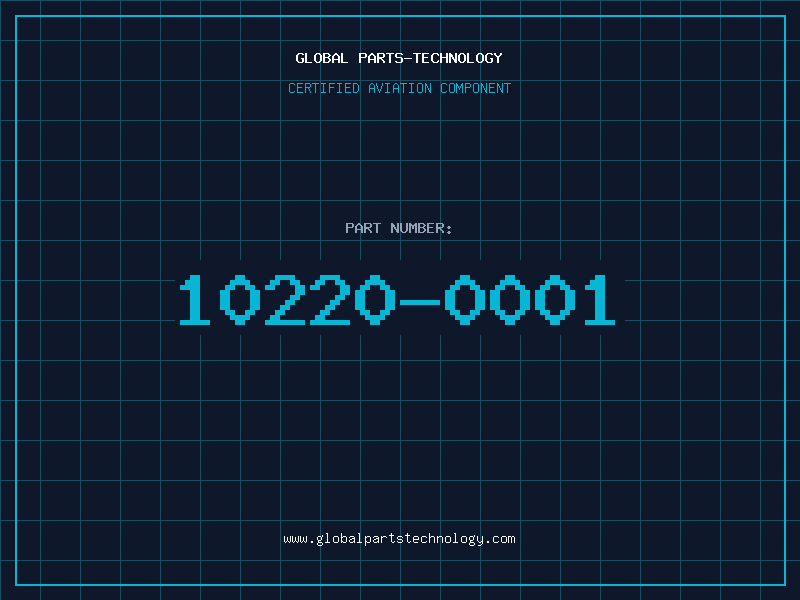 GLOBAL PARTS-TECHNOLOGY

CERTIFIED AVIATION COMPONENT

PART NUMBER:

10220-0001

www.globalpartstechnology.com