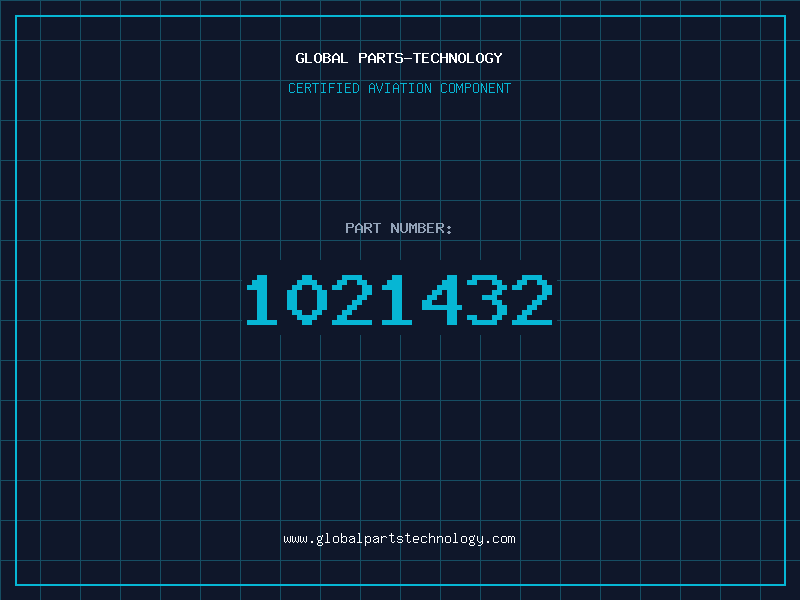 GLOBAL PARTS-TECHNOLOGY

CERTIFIED AVIATION COMPONENT

PART NUMBER:

1021432

www.globalpartstechnology.com