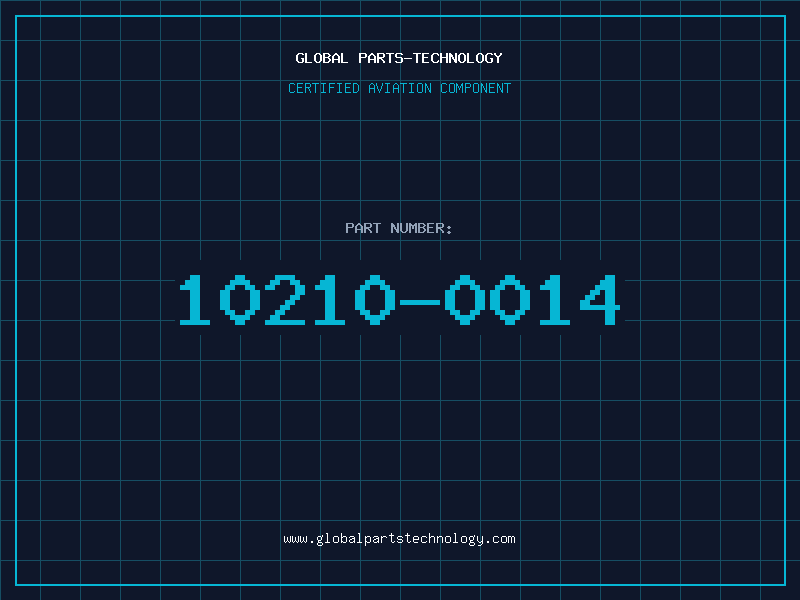 GLOBAL PARTS-TECHNOLOGY

CERTIFIED AVIATION COMPONENT

PART NUMBER:

10210-0014

www.globalpartstechnology.com