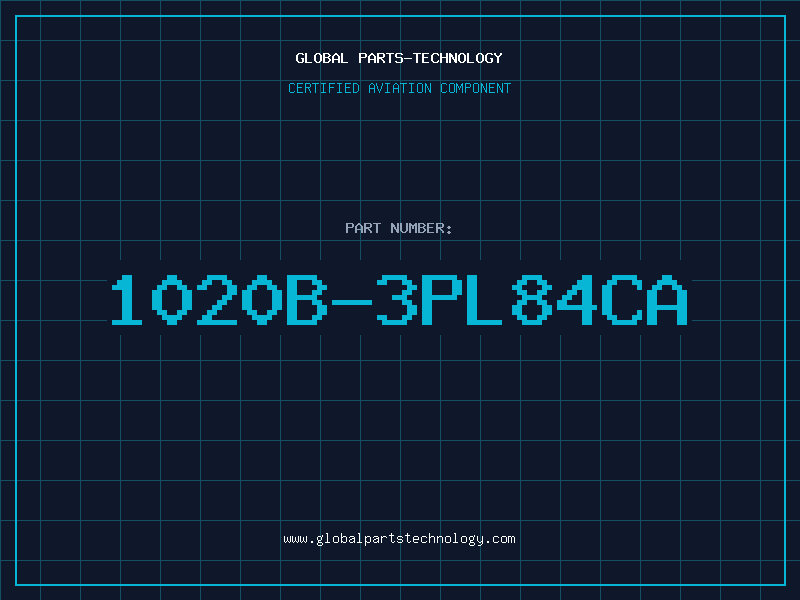 GLOBAL PARTS-TECHNOLOGY

CERTIFIED AVIATION COMPONENT

PART NUMBER:

1020B-3PL84CA

www.globalpartstechnology.com