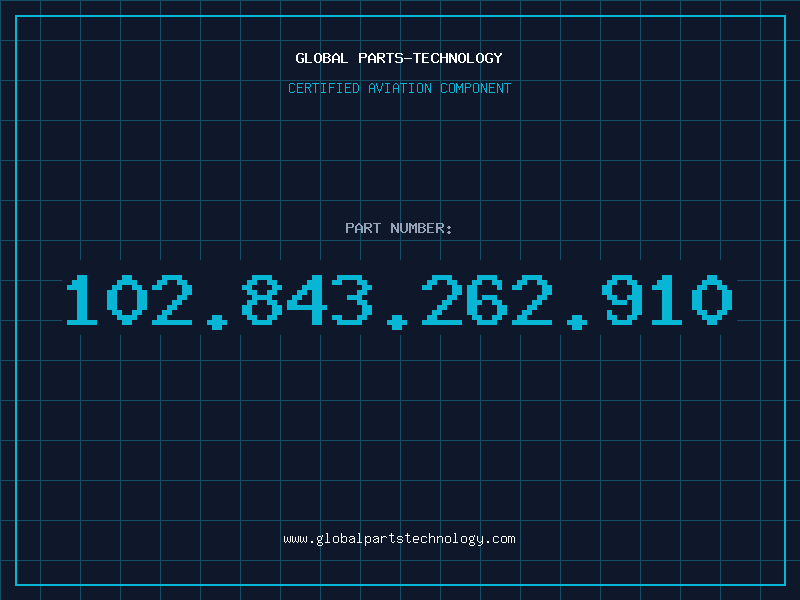 GLOBAL PARTS-TECHNOLOGY

CERTIFIED AVIATION COMPONENT

PART NUMBER:

102.843.262.910

www.globalpartstechnology.com