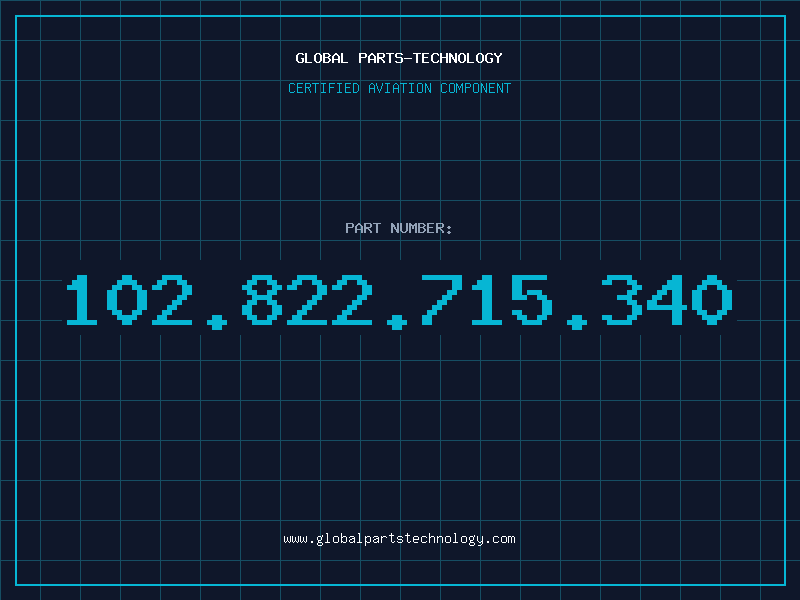 GLOBAL PARTS-TECHNOLOGY

CERTIFIED AVIATION COMPONENT

PART NUMBER:

102.822.715.340

www.globalpartstechnology.com