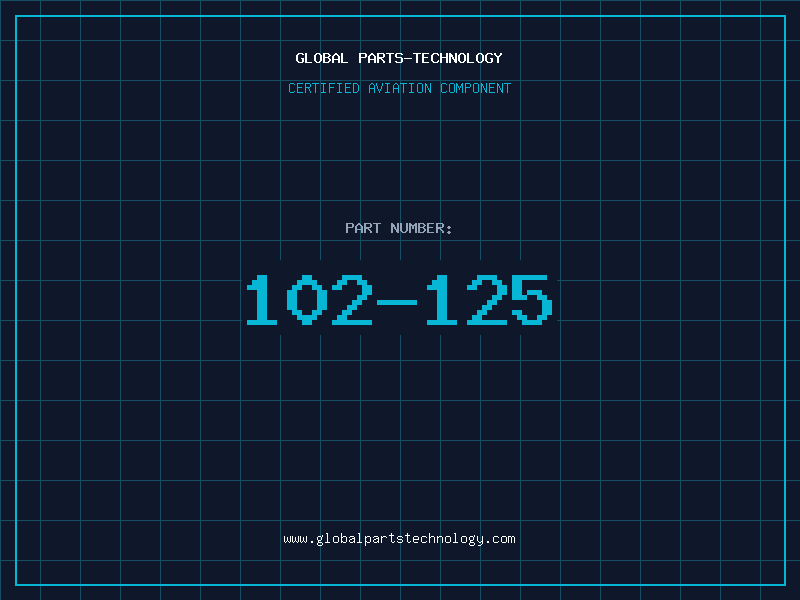 GLOBAL PARTS-TECHNOLOGY

CERTIFIED AVIATION COMPONENT

PART NUMBER:

102-125

www.globalpartstechnology.com