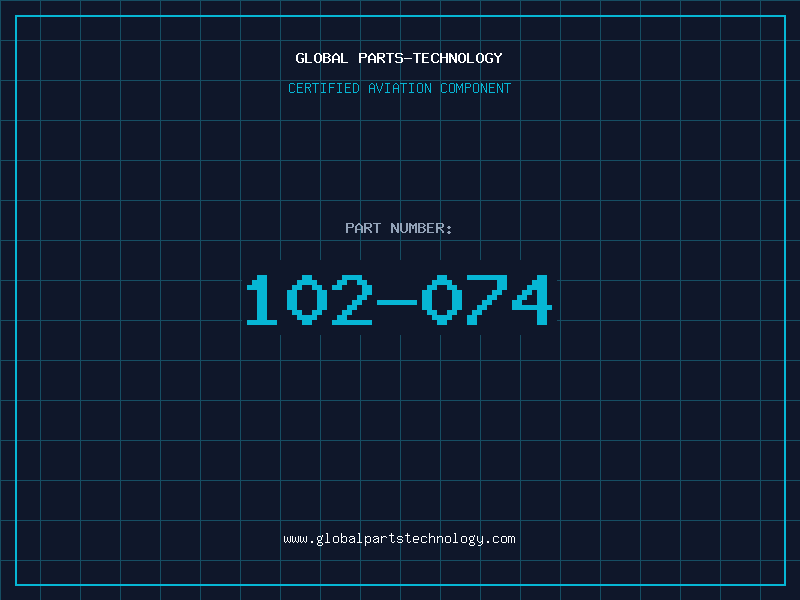 GLOBAL PARTS-TECHNOLOGY

CERTIFIED AVIATION COMPONENT

PART NUMBER:

102-074

www.globalpartstechnology.com