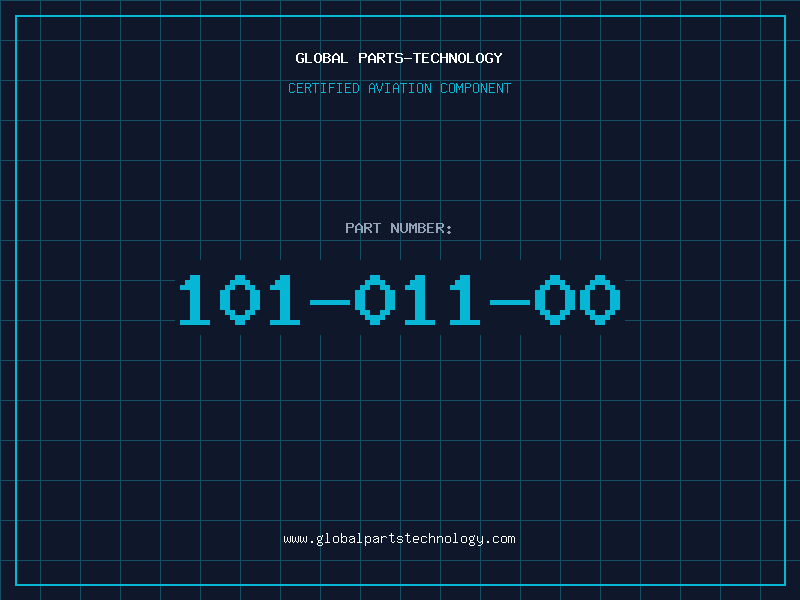 GLOBAL PARTS-TECHNOLOGY

CERTIFIED AVIATION COMPONENT

PART NUMBER:

101-011-00

www.globalpartstechnology.com