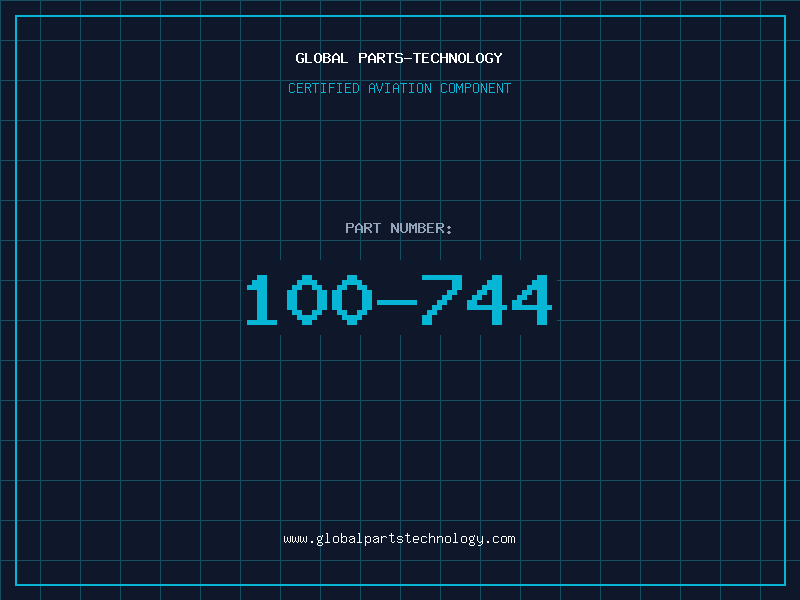 GLOBAL PARTS-TECHNOLOGY

CERTIFIED AVIATION COMPONENT

PART NUMBER:

100-744

www.globalpartstechnology.com