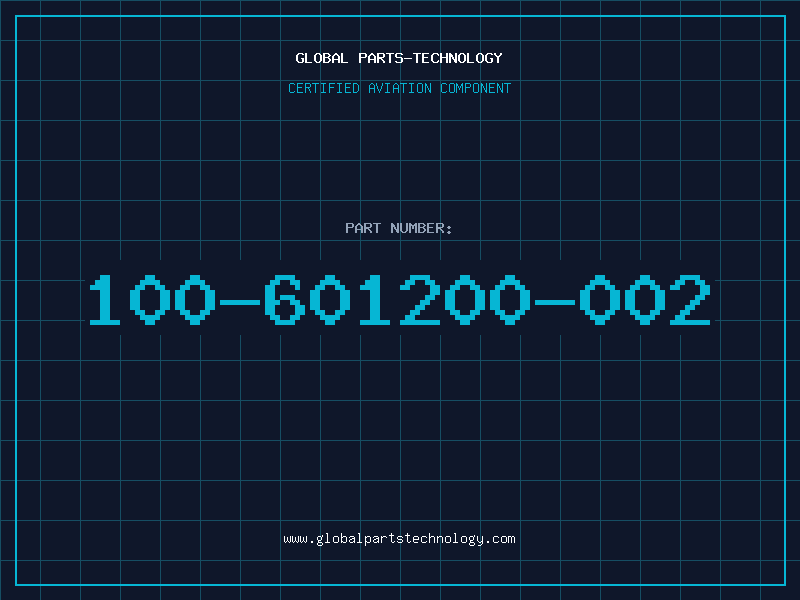 GLOBAL PARTS-TECHNOLOGY

CERTIFIED AVIATION COMPONENT

PART NUMBER:

100-601200-002

www.globalpartstechnology.com