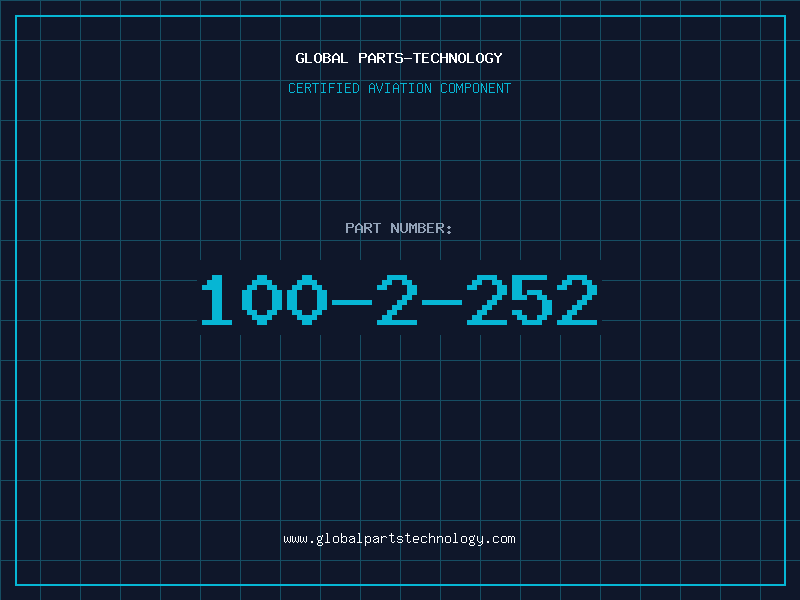 GLOBAL PARTS-TECHNOLOGY

CERTIFIED AVIATION COMPONENT

PART NUMBER:

100-2-252

www.globalpartstechnology.com