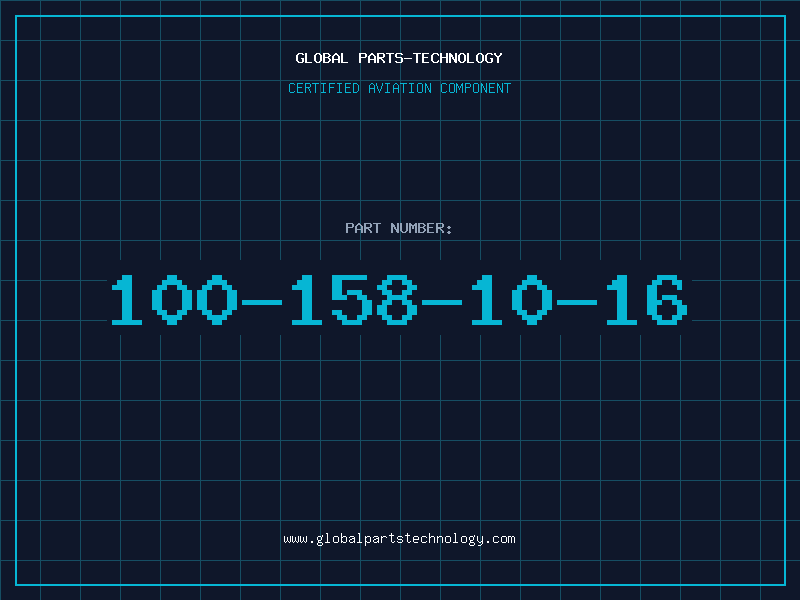 GLOBAL PARTS-TECHNOLOGY

CERTIFIED AVIATION COMPONENT

PART NUMBER:

100-158-10-16

www.globalpartstechnology.com