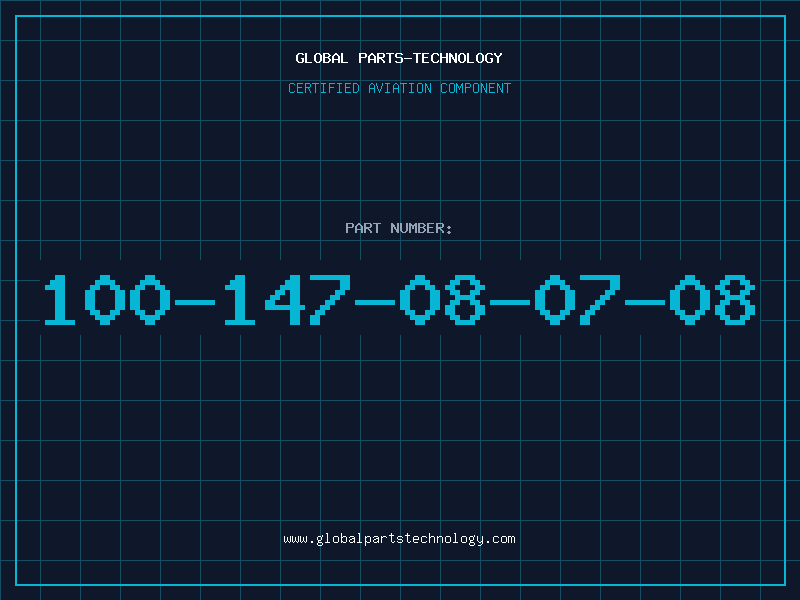 GLOBAL PARTS-TECHNOLOGY

CERTIFIED AVIATION COMPONENT

PART NUMBER:

100-147-08-07-08

www.globalpartstechnology.com