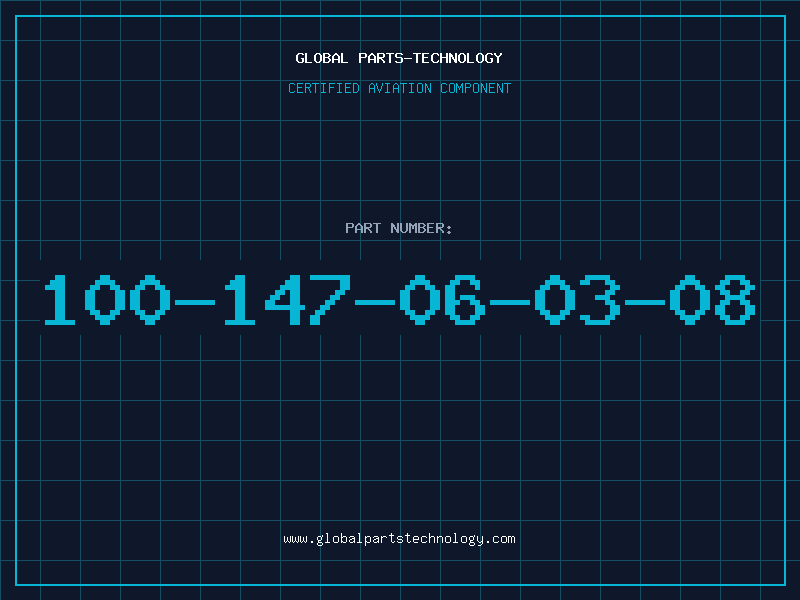 GLOBAL PARTS-TECHNOLOGY

CERTIFIED AVIATION COMPONENT

PART NUMBER:

100-147-06-03-08

www.globalpartstechnology.com