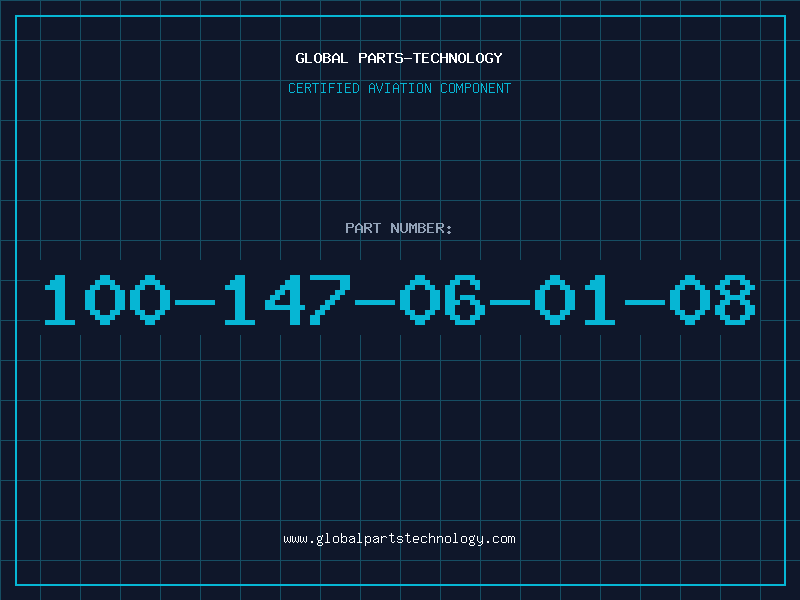 GLOBAL PARTS-TECHNOLOGY

CERTIFIED AVIATION COMPONENT

PART NUMBER:

100-147-06-01-08

www.globalpartstechnology.com