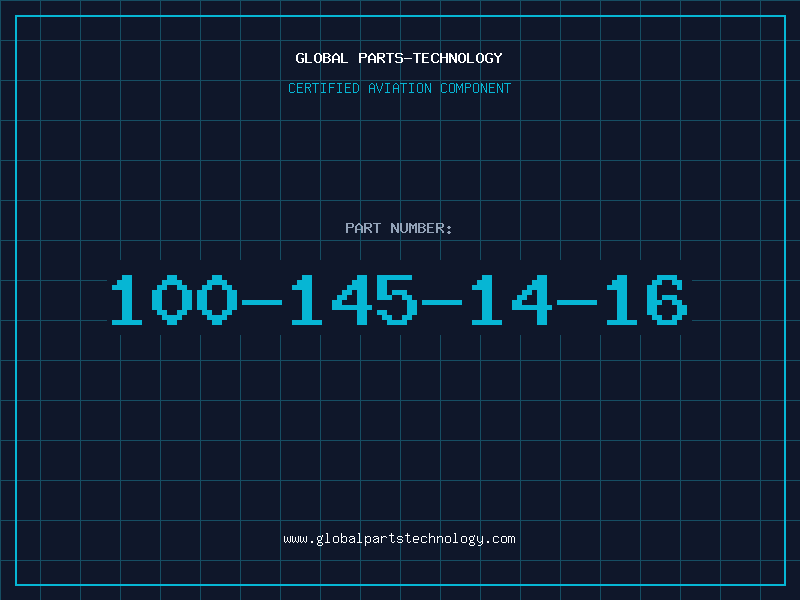 GLOBAL PARTS-TECHNOLOGY

CERTIFIED AVIATION COMPONENT

PART NUMBER:

100-145-14-16

www.globalpartstechnology.com