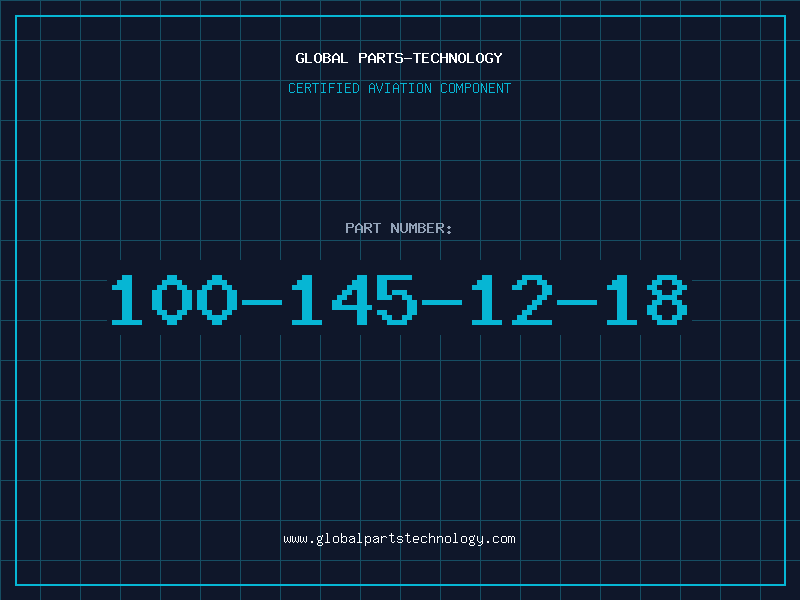 GLOBAL PARTS-TECHNOLOGY

CERTIFIED AVIATION COMPONENT

PART NUMBER:

100-145-12-18

www.globalpartstechnology.com