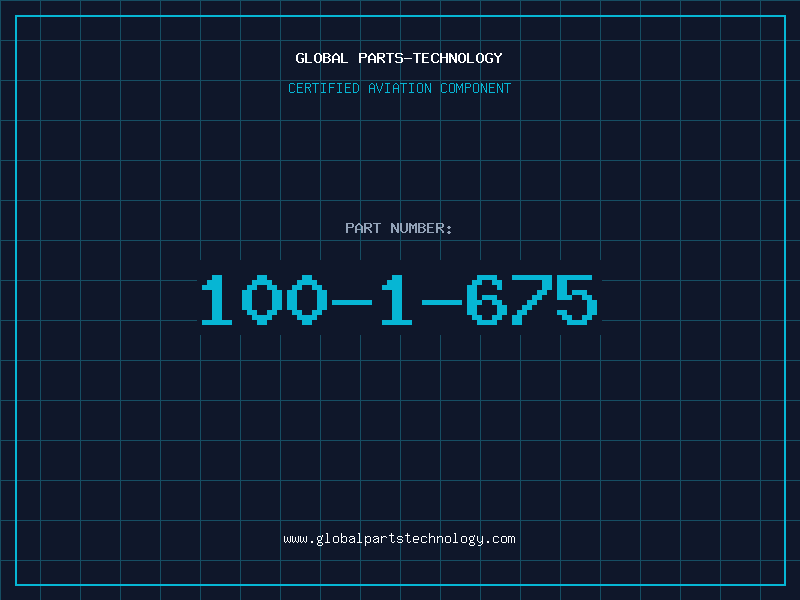 GLOBAL PARTS-TECHNOLOGY

CERTIFIED AVIATION COMPONENT

PART NUMBER:

100-1-675

www.globalpartstechnology.com