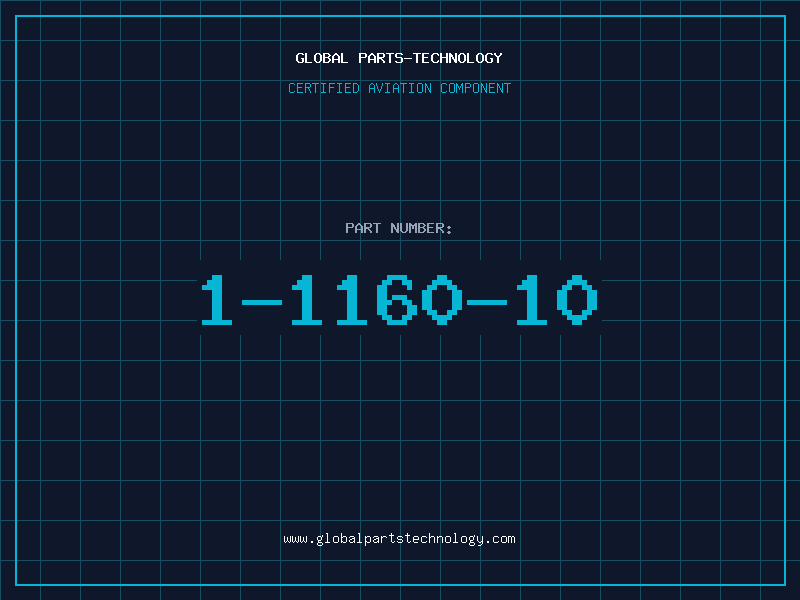 GLOBAL PARTS-TECHNOLOGY

CERTIFIED AVIATION COMPONENT

PART NUMBER:

1-1160-10

www.globalpartstechnology.com