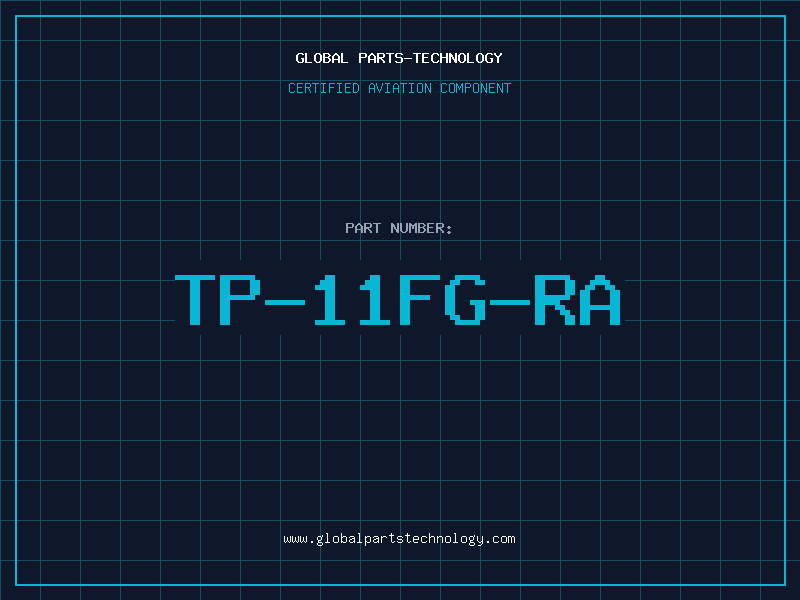 GLOBAL PARTS-TECHNOLOGY

CERTIFIED AVIATION COMPONENT

PART NUMBER:

TP-11FG-RA

www.globalpartstechnology.com