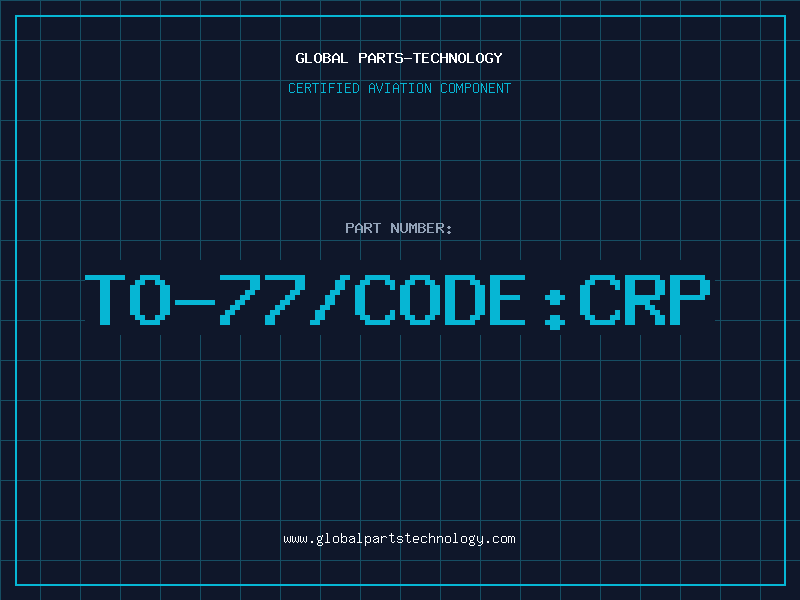 GLOBAL PARTS-TECHNOLOGY

CERTIFIED AVIATION COMPONENT

PART NUMBER:

TO-77/CODE:CRP

www.globalpartstechnology.com