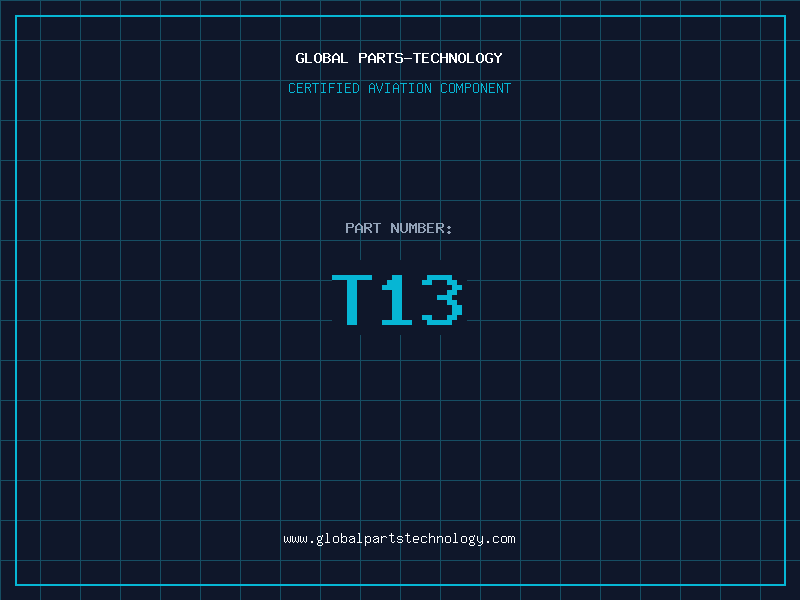 GLOBAL PARTS-TECHNOLOGY

CERTIFIED AVIATION COMPONENT

PART NUMBER:

T13

www.globalpartstechnology.com