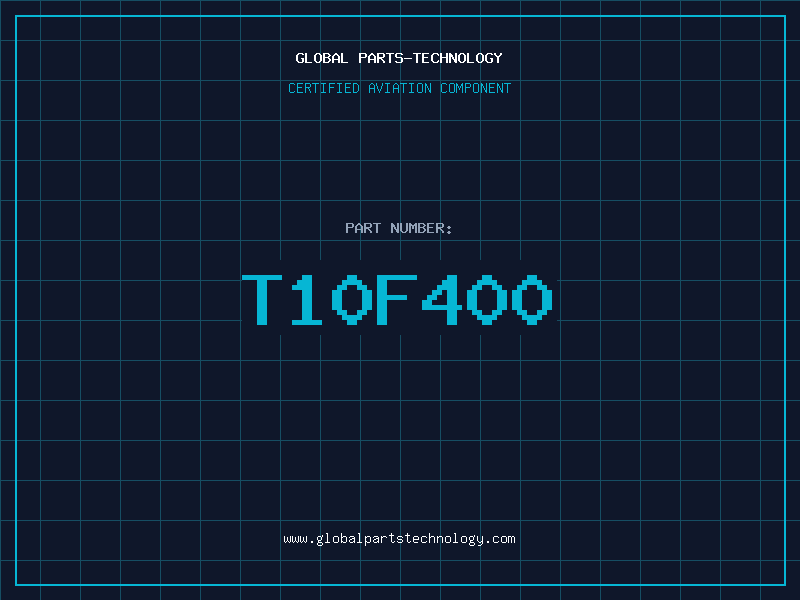 GLOBAL PARTS-TECHNOLOGY

CERTIFIED AVIATION COMPONENT

PART NUMBER:

T10F400

www.globalpartstechnology.com