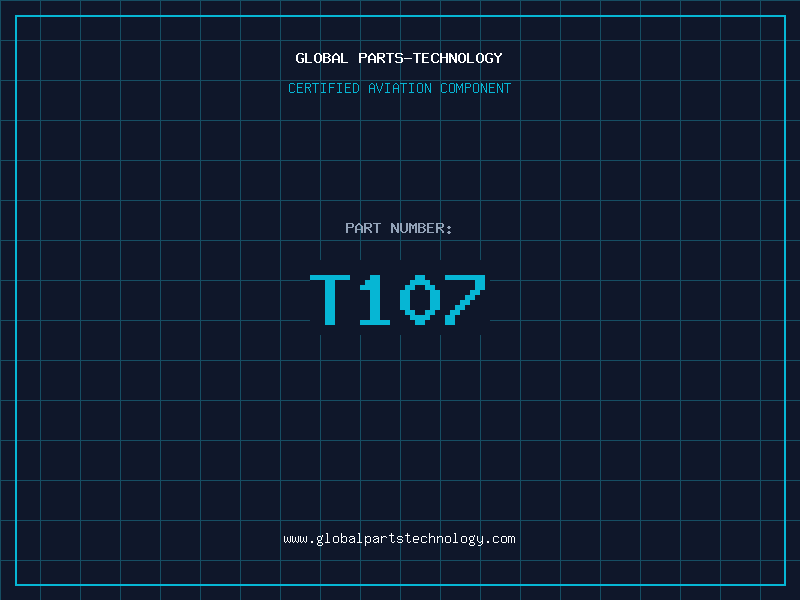 GLOBAL PARTS-TECHNOLOGY
CERTIFIED AVIATION COMPONENT

PART NUMBER:

T107

www.globalpartstechnology.com