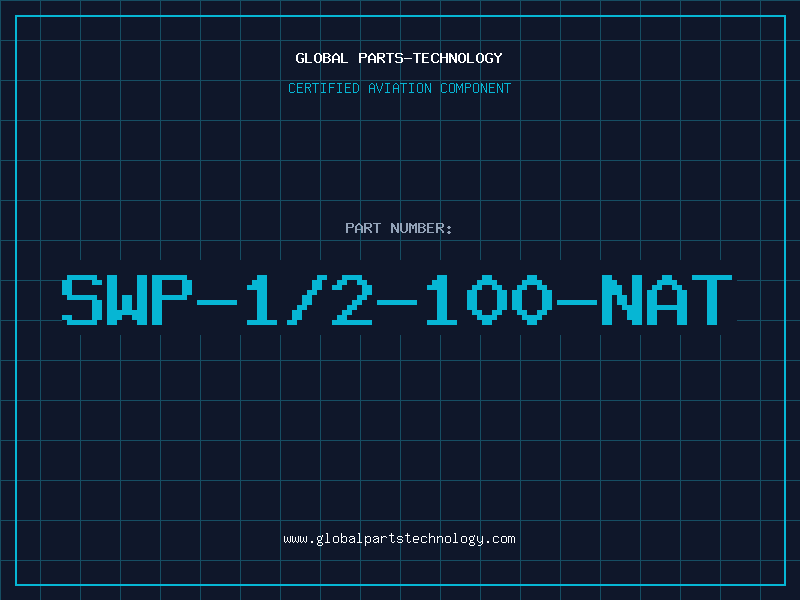 GLOBAL PARTS-TECHNOLOGY

CERTIFIED AVIATION COMPONENT

PART NUMBER:

SWP-1/2-100-NAT

www.globalpartstechnology.com