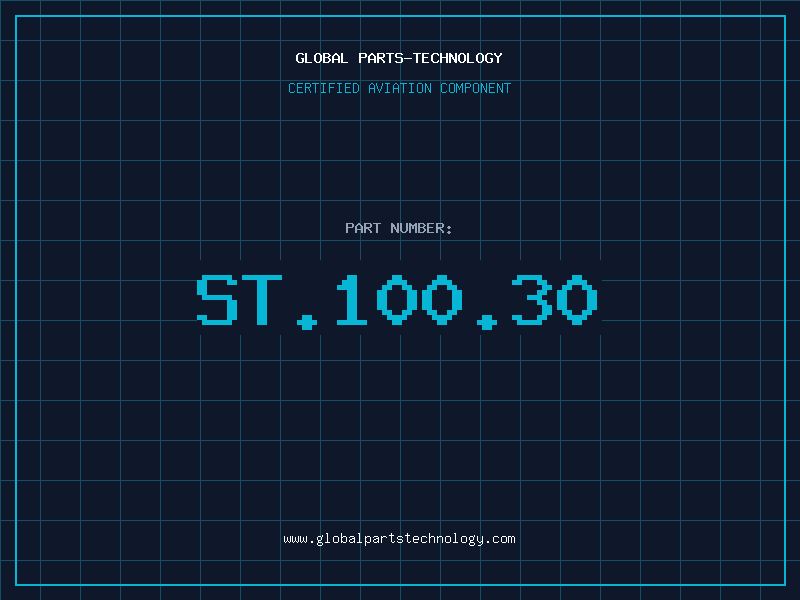 GLOBAL PARTS-TECHNOLOGY

CERTIFIED AVIATION COMPONENT

PART NUMBER:

ST.100.30

www.globalpartstechnology.com