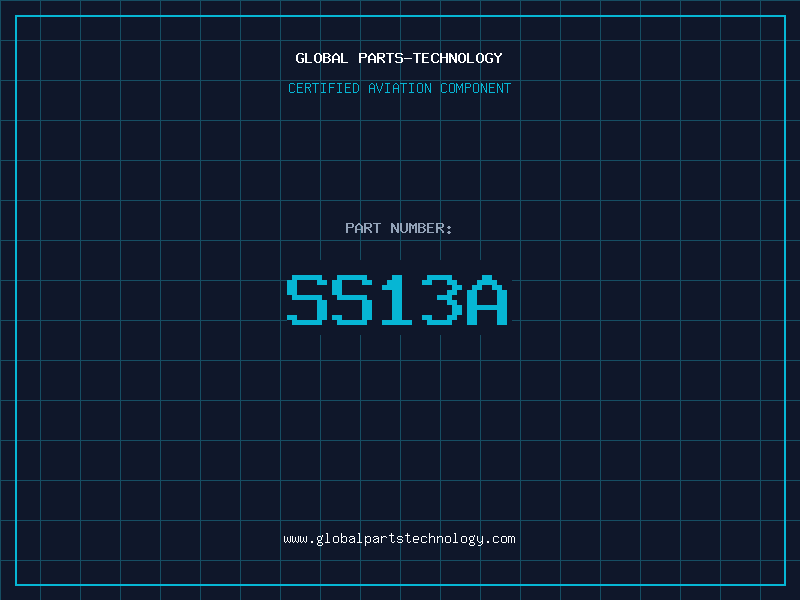 GLOBAL PARTS-TECHNOLOGY

CERTIFIED AVIATION COMPONENT

PART NUMBER:

SS13A

www.globalpartstechnology.com