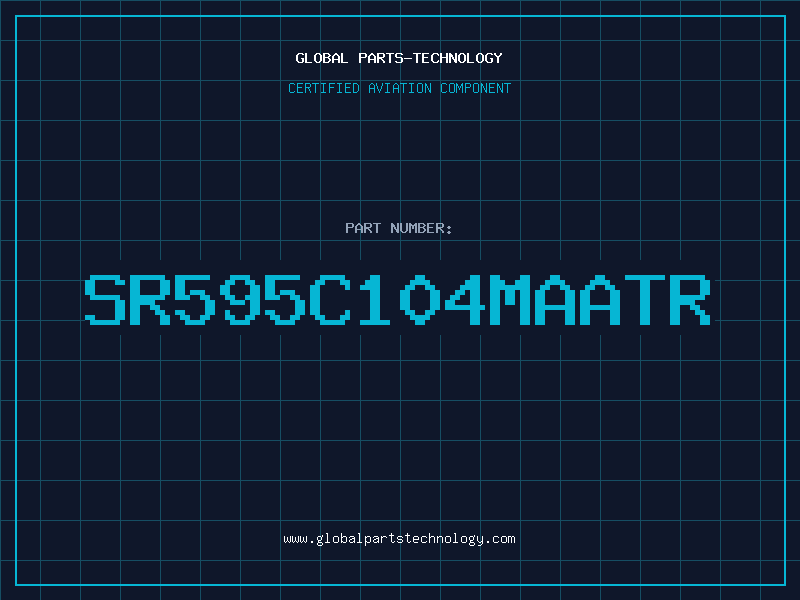 GLOBAL PARTS-TECHNOLOGY

CERTIFIED AVIATION COMPONENT

PART NUMBER:

SR595C104MAATR

www.globalpartstechnology.com