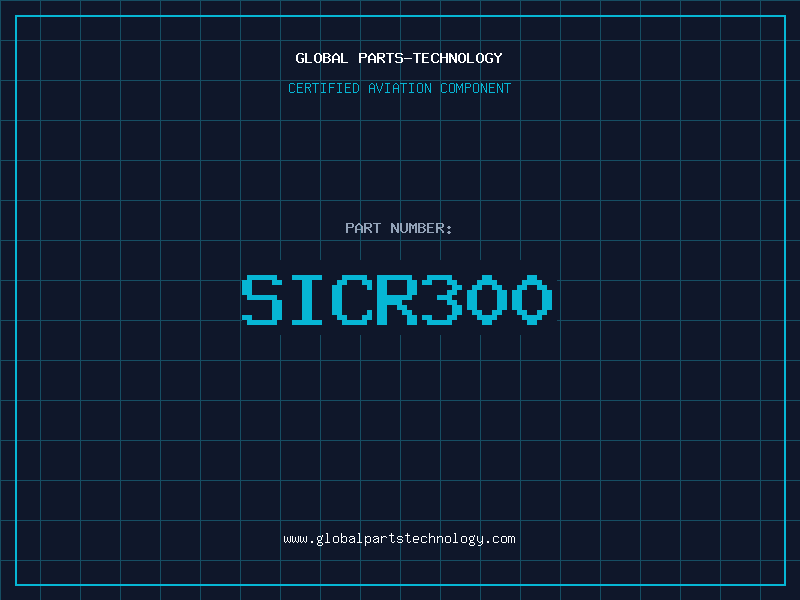 GLOBAL PARTS-TECHNOLOGY

CERTIFIED AVIATION COMPONENT

PART NUMBER:

SICR300

www.globalpartstechnology.com