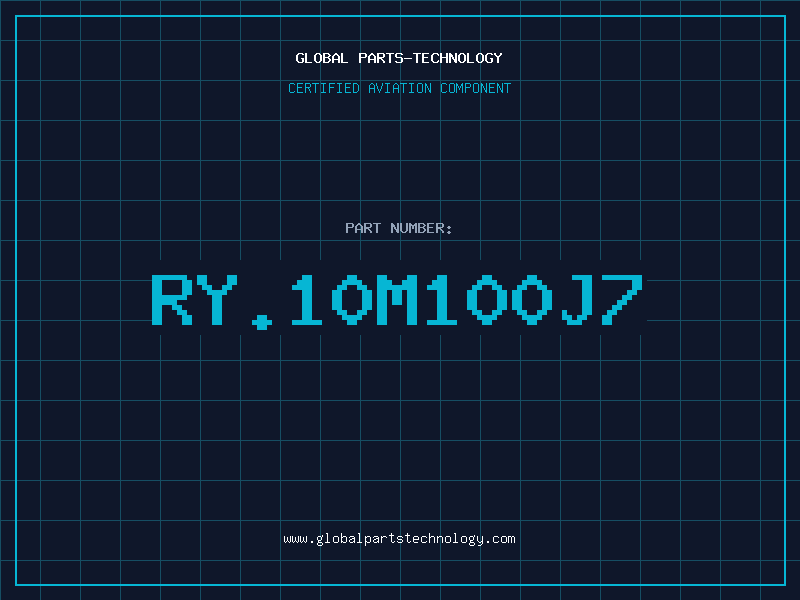 GLOBAL PARTS-TECHNOLOGY

CERTIFIED AVIATION COMPONENT

PART NUMBER:

RY.10M100J7

www.globalpartstechnology.com